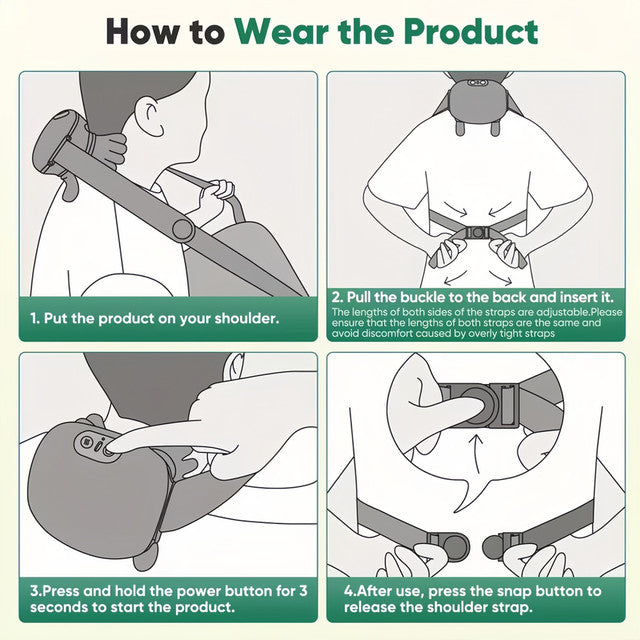 How to Wear the Product

1. Put the product on your shoulder.

2. Pull the buckle to the back and insert it.
The lengths of both sides of the straps are adjustable.Please ensure that the lengths of both straps are the same and avoid discomfort caused by overly tight straps

3.Press and hold the power button for 3 seconds to start the product.

4.After use, press the snap button to release the shoulder strap.