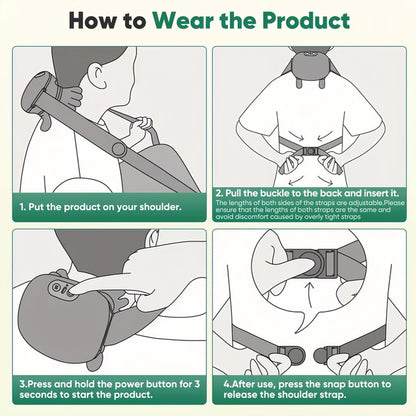 How to Wear the Product

1. Put the product on your shoulder.

2. Pull the buckle to the back and insert it.
The lengths of both sides of the straps are adjustable.Please ensure that the lengths of both straps are the same and avoid discomfort caused by overly tight straps

3.Press and hold the power button for 3 seconds to start the product.

4.After use, press the snap button to release the shoulder strap.